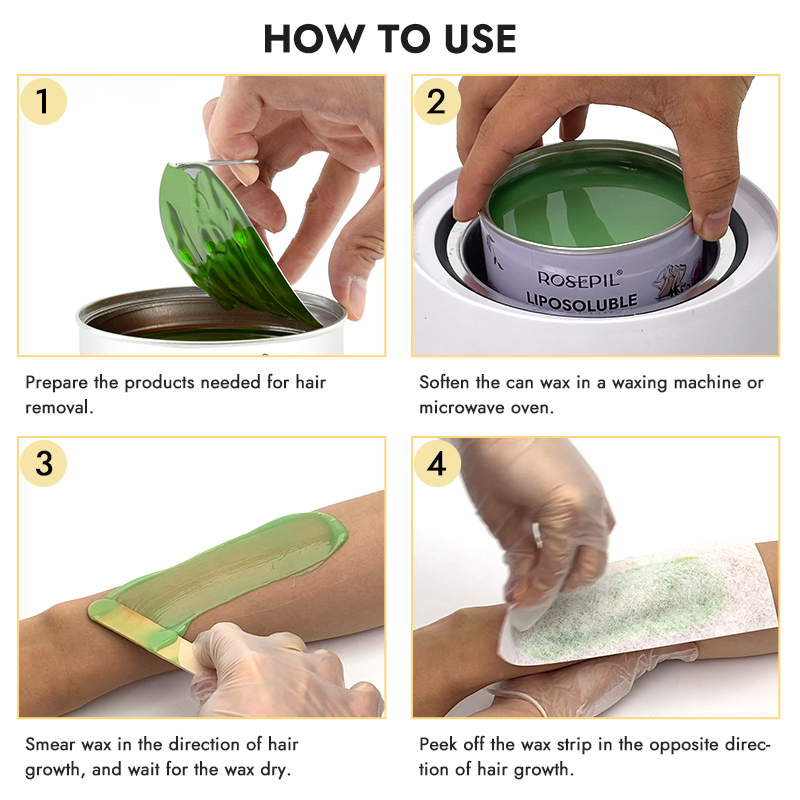 HOW TO USE

1

Prepare the products needed for hair removal.

2

ROSEPIL®
LIPOSOLUBLE

Soften the can wax in a waxing machine or microwave oven.

3

Smear wax in the direction of hair growth, and wait for the wax dry.

4

Peek off the wax strip in the opposite direction of hair growth.