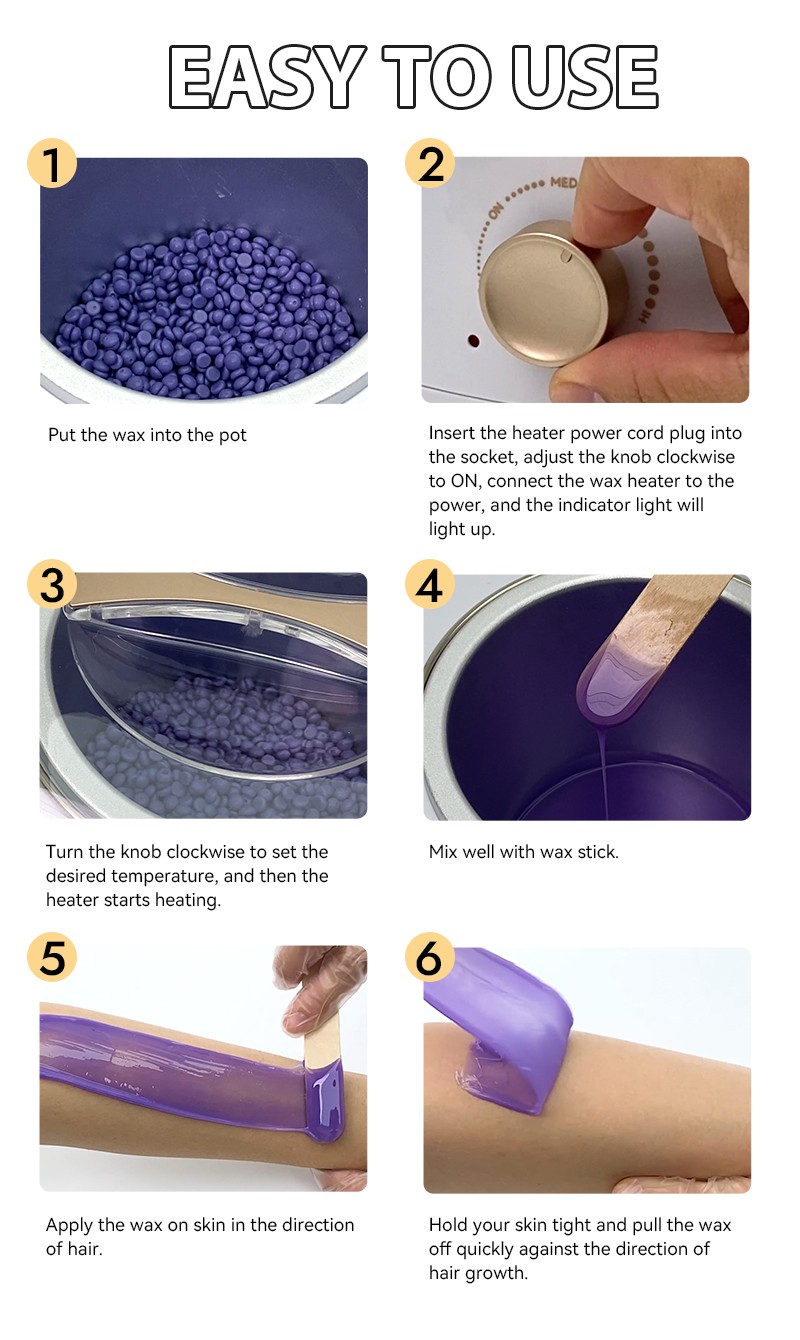 EASY TO USE

1

Put the wax into the pot

2

ON MED HIGH

Insert the heater power cord plug into the socket, adjust the knob clockwise to ON, connect the wax heater to the power, and the indicator light will light up.

3

Turn the knob clockwise to set the desired temperature, and then the heater starts heating.

4

Mix well with wax stick.

5

Apply the wax on skin in the direction of hair.

6

Hold your skin tight and pull the wax off quickly against the direction of hair growth.