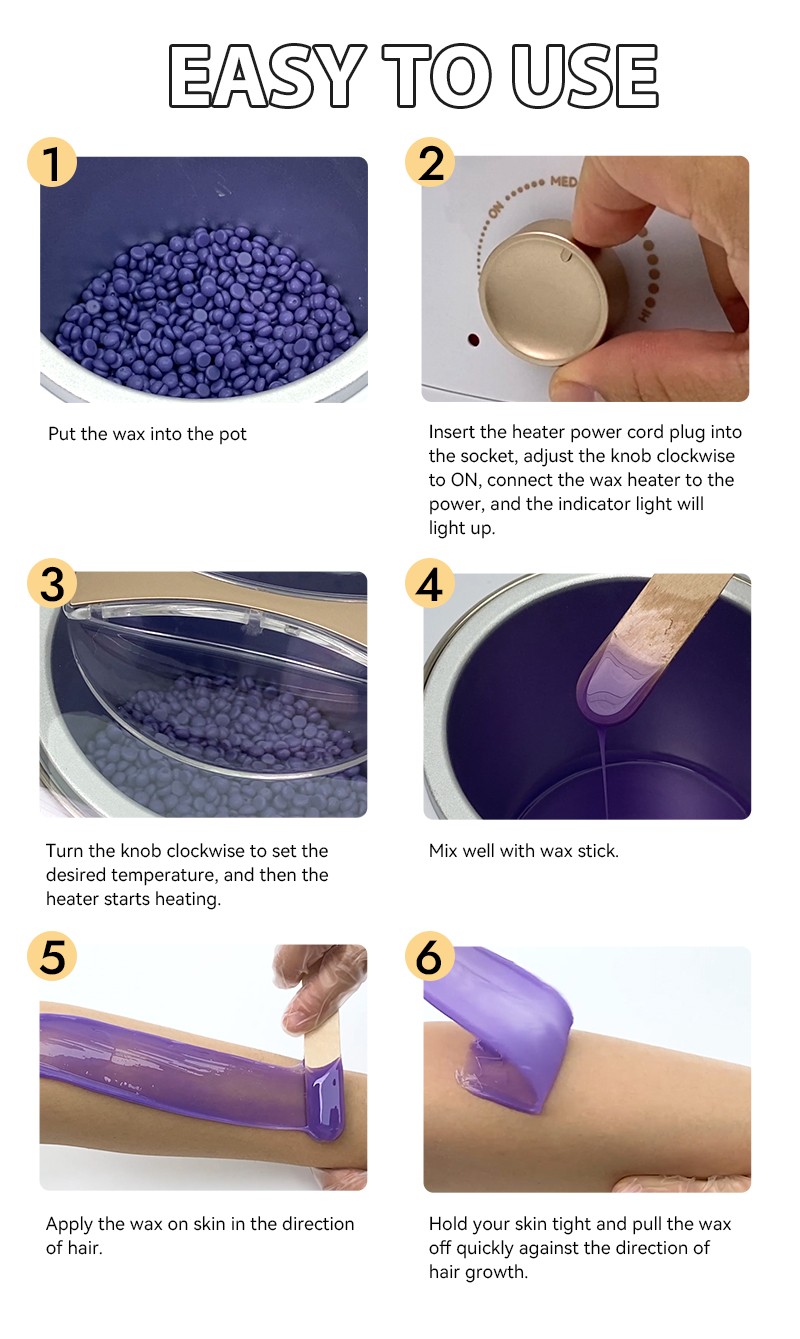 EASY TO USE

1

Put the wax into the pot

2

ON MED HIGH

Insert the heater power cord plug into the socket, adjust the knob clockwise to ON, connect the wax heater to the power, and the indicator light will light up.

3

Turn the knob clockwise to set the desired temperature, and then the heater starts heating.

4

Mix well with wax stick.

5

Apply the wax on skin in the direction of hair.

6

Hold your skin tight and pull the wax off quickly against the direction of hair growth.