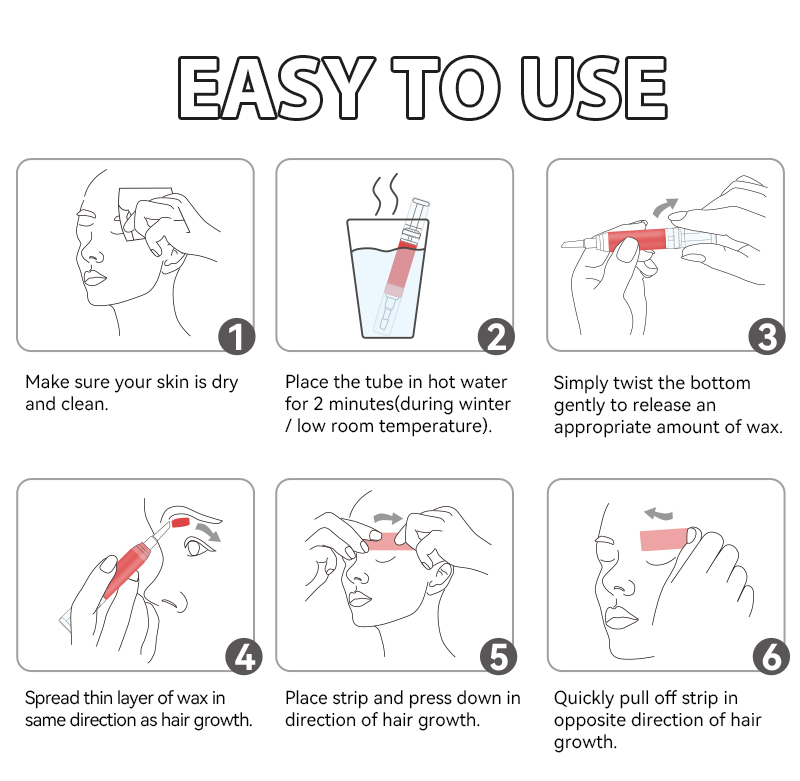 EASY TO USE

1

Make sure your skin is dry and clean.

2

Place the tube in hot water for 2 minutes(during winter / low room temperature).

3

Simply twist the bottom gently to release an appropriate amount of wax.

4

Spread thin layer of wax in same direction as hair growth.

5

Place strip and press down in direction of hair growth.

6

Quickly pull off strip in opposite direction of hair growth.