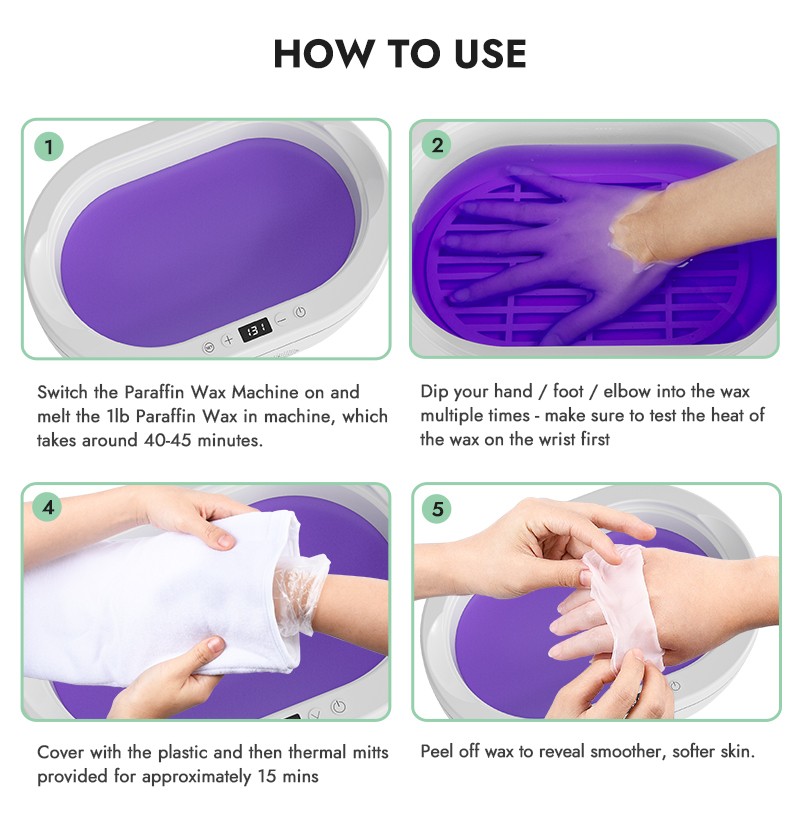 HOW TO USE

1

131

Switch the Paraffin Wax Machine on and melt the 1lb Paraffin Wax in machine, which takes around 40-45 minutes.

2

Dip your hand / foot / elbow into the wax multiple times - make sure to test the heat of the wax on the wrist first

4

Cover with the plastic and then thermal mitts provided for approximately 15 mins

5

Peel off wax to reveal smoother, softer skin.